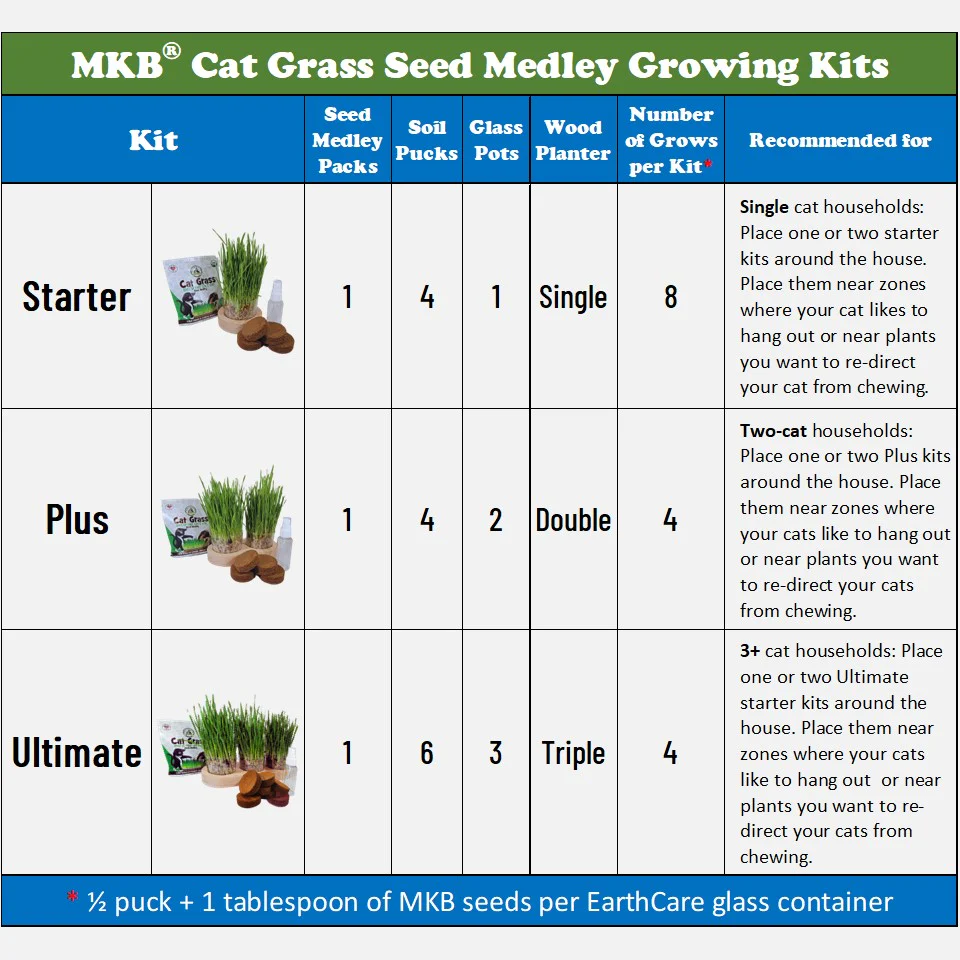 MKB® Cat Grass Seed Medley Growing Kits

| Kit | | Seed Medley Packs | Soil Pucks | Glass Pots | Wood Planter | Number of Grows per Kit* | Recommended for |
|---|---|---|---|---|---|---|---|
| Starter | Cat Grass | 1 | 4 | 1 | Single | 8 | Single cat households: Place one or two starter kits around the house. Place them near zones where your cat likes to hang out or near plants you want to re-direct your cat from chewing. |
| Plus | Cat Grass | 1 | 4 | 2 | Double | 4 | Two-cat households: Place one or two Plus kits around the house. Place them near zones where your cats like to hang out or near plants you want to re-direct your cats from chewing. |
| Ultimate | Cat Grass | 1 | 6 | 3 | Triple | 4 | 3+ cat households: Place one or two Ultimate starter kits around the house. Place them near zones where your cats like to hang out or near plants you want to re-direct your cats from chewing. |

* ½ puck + 1 tablespoon of MKB seeds per EarthCare glass container